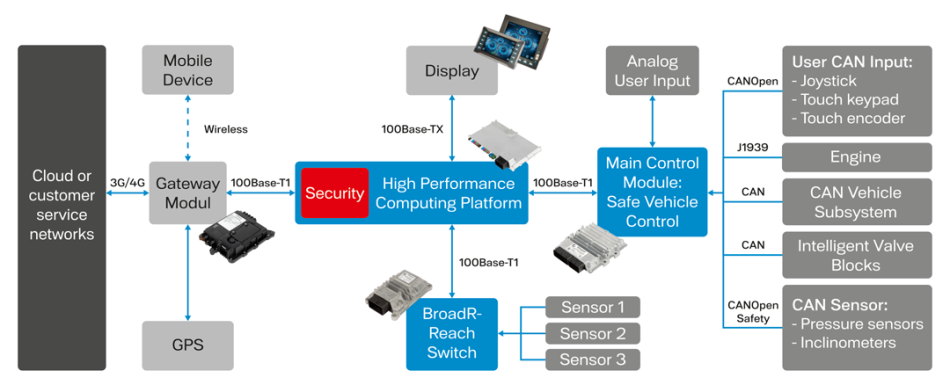 Cloud or customer service networks

3G/4G

Mobile Device

Wireless

Gateway Modul

GPS

100Base-T1

Display

100Base-TX

Security

High Performance Computing Platform

100Base-T1

BroadR-Reach Switch

Sensor 1

Sensor 2

Sensor 3

100Base-T1

Analog User Input

Main Control Module: Safe Vehicle Control

CANOpen

User CAN Input:
- Joystick
- Touch keypad
- Touch encoder

J1939

Engine

CAN

CAN Vehicle Subsystem

CAN

Intelligent Valve Blocks

CANOpen Safety

CAN Sensor:
- Pressure sensors
- Inclinometers